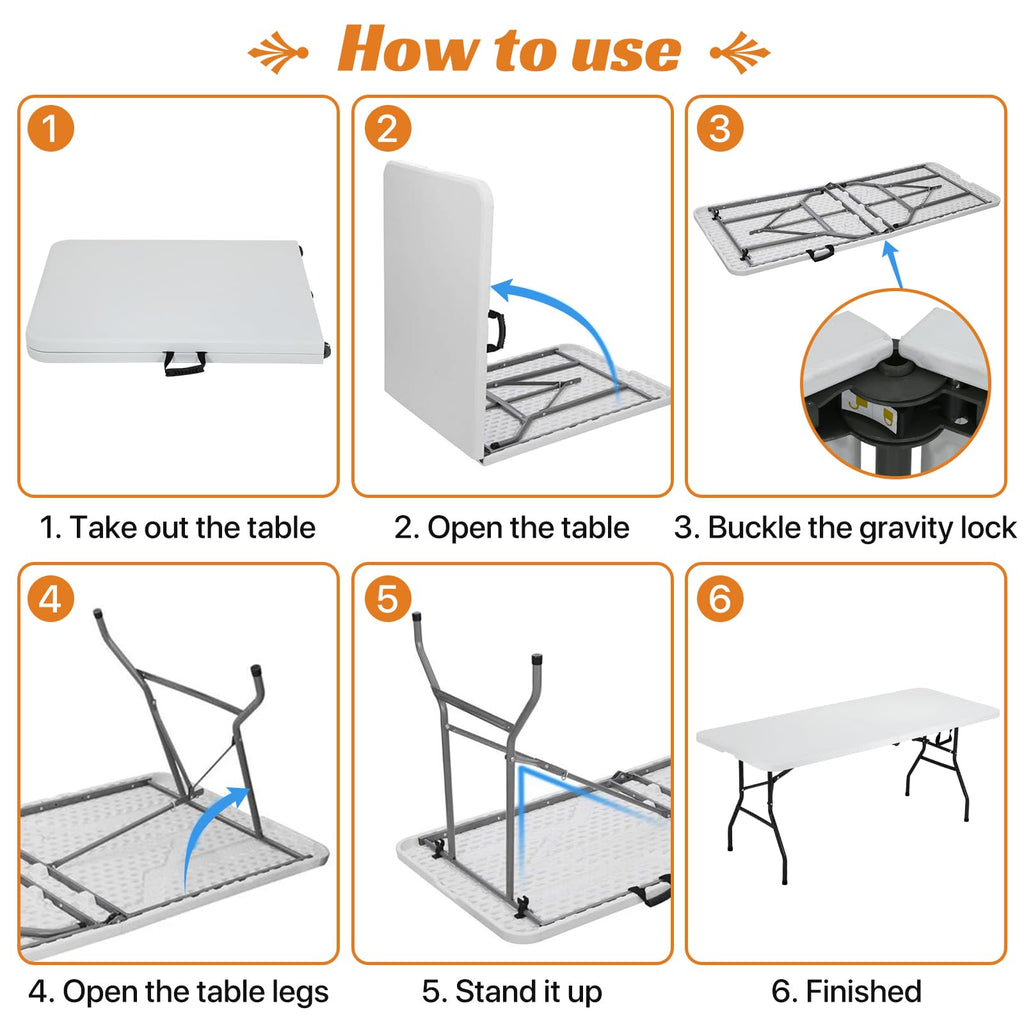 How to use

1

1. Take out the table

2

2. Open the table

3

3. Buckle the gravity lock

4

4. Open the table legs

5

5. Stand it up

6

6. Finished