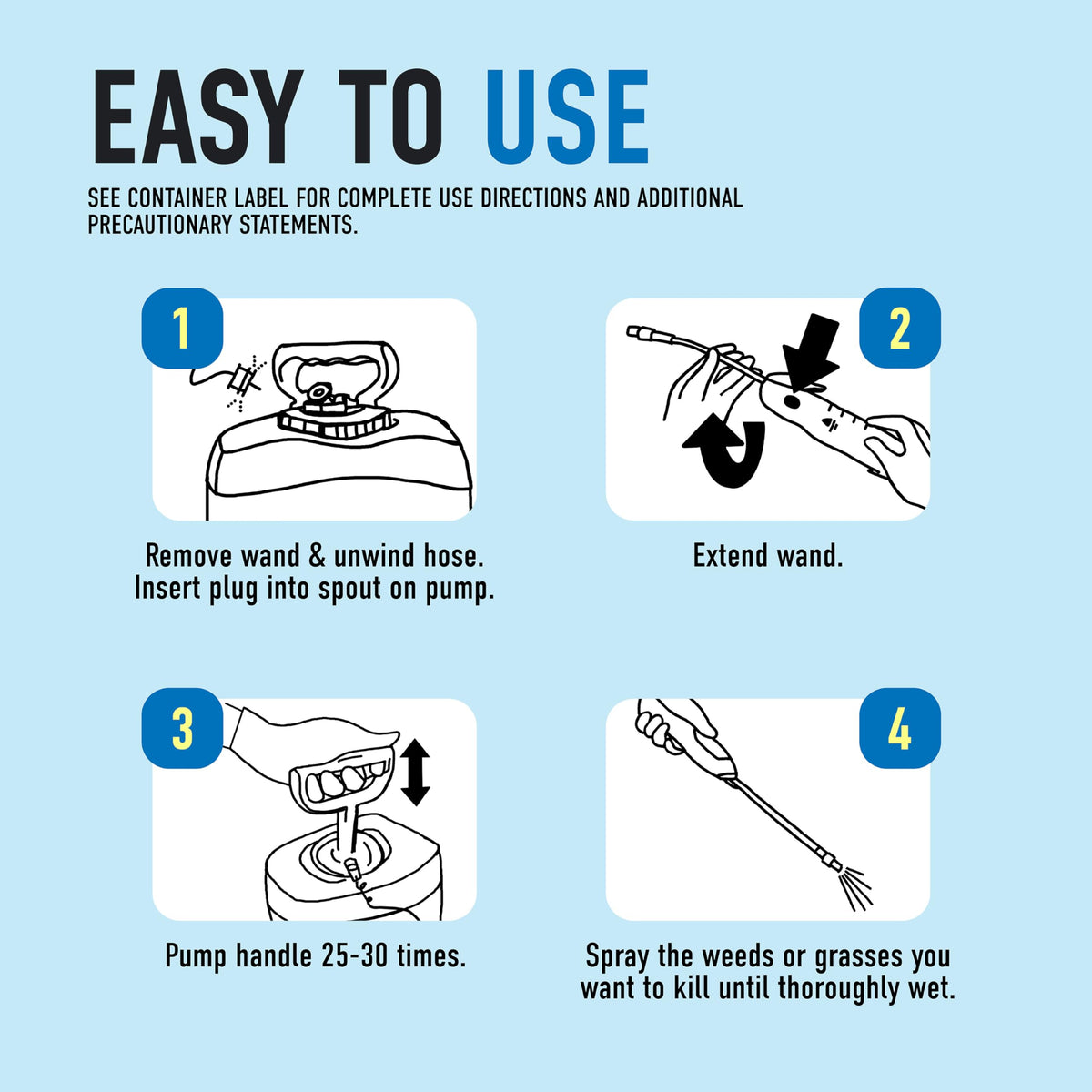 EASY TO USE

SEE CONTAINER LABEL FOR COMPLETE USE DIRECTIONS AND ADDITIONAL PRECAUTIONARY STATEMENTS.

1

Remove wand & unwind hose. Insert plug into spout on pump.

2

Extend wand.

3

Pump handle 25-30 times.

4

Spray the weeds or grasses you want to kill until thoroughly wet.