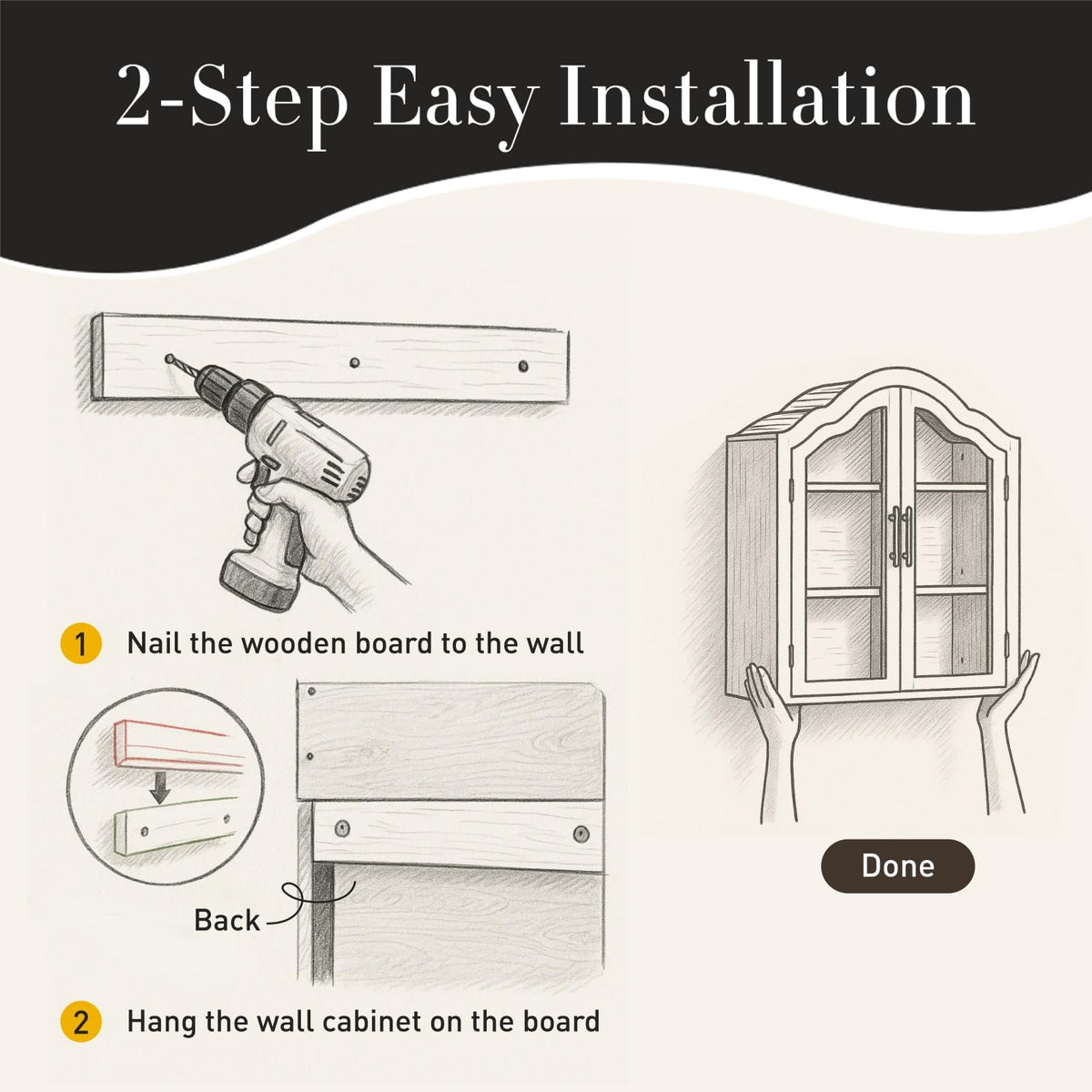 2-Step Easy Installation

1 Nail the wooden board to the wall

Back

2 Hang the wall cabinet on the board

Done